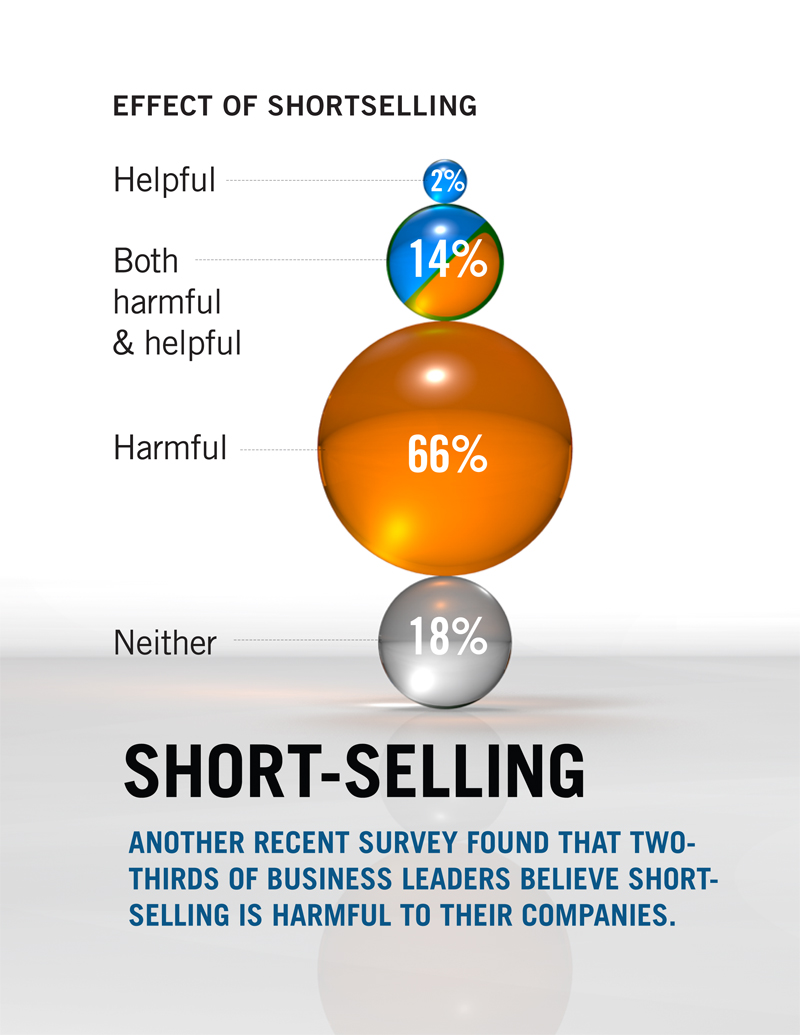 EFFECT OF SHORTSELLING

Helpful 2%

Both harmful & helpful 14%

Harmful 66%

Neither 18%

SHORT-SELLING

ANOTHER RECENT SURVEY FOUND THAT TWO-THIRDS OF BUSINESS LEADERS BELIEVE SHORT-SELLING IS HARMFUL TO THEIR COMPANIES.