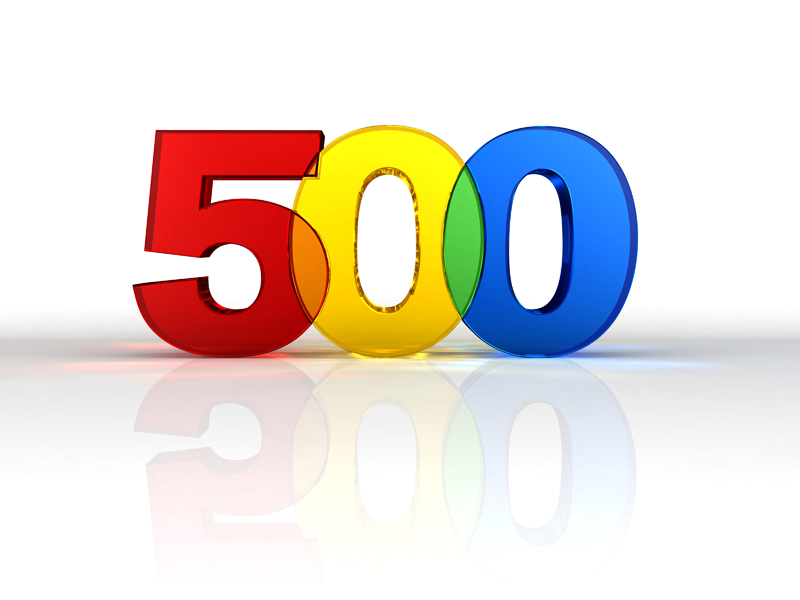 500